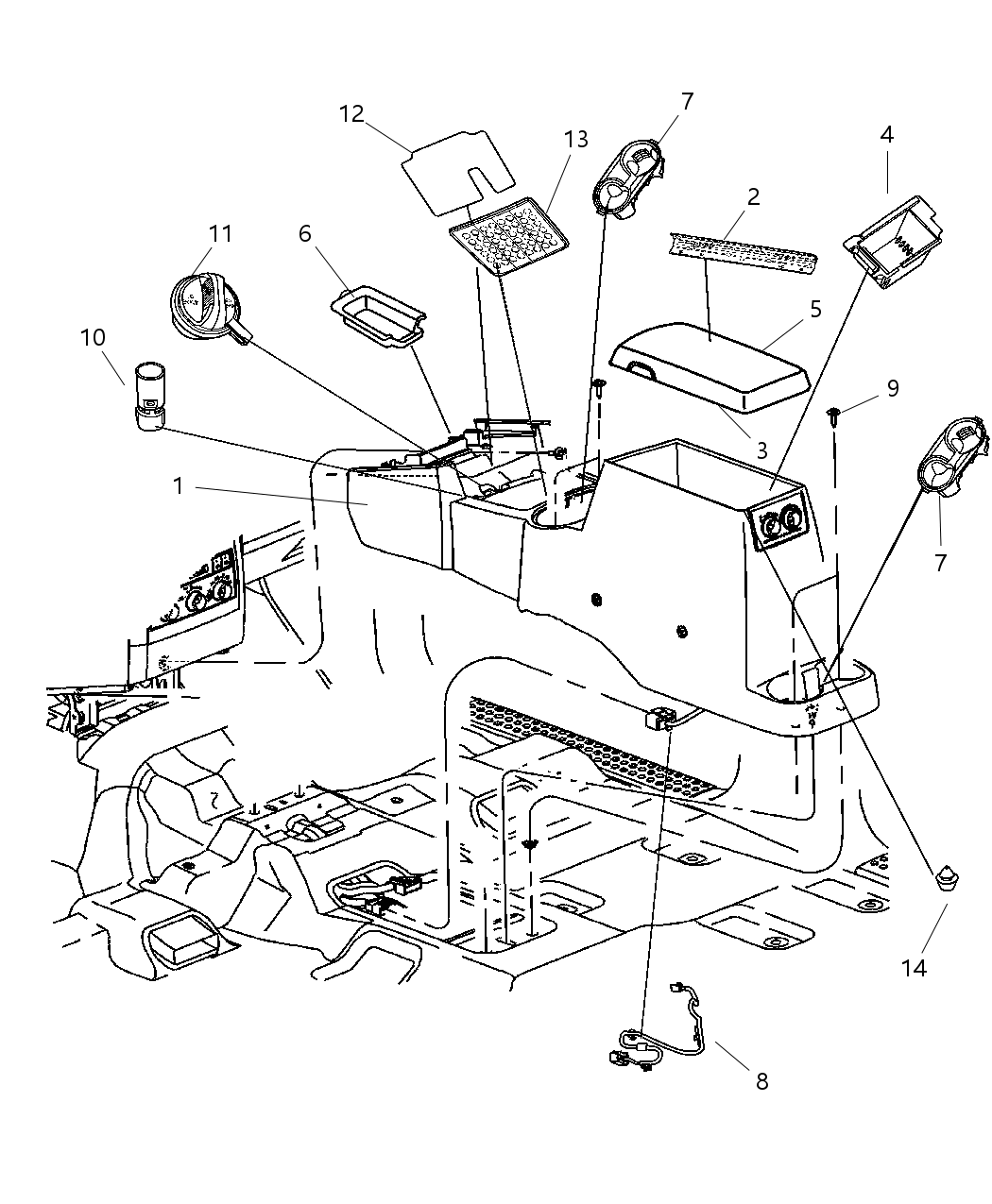 12
13
7
4
2
11
6
5
10
9
3
1
7
14
8