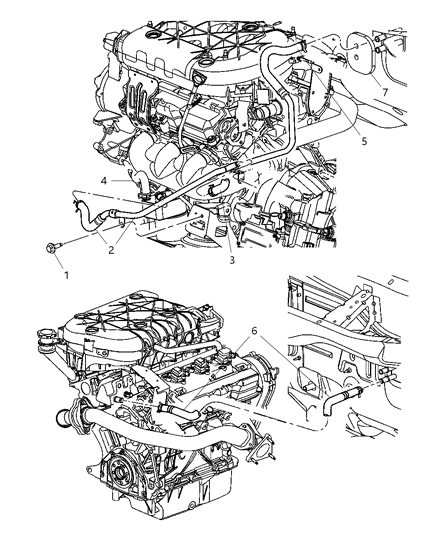 7
5
4
2
3
1
6