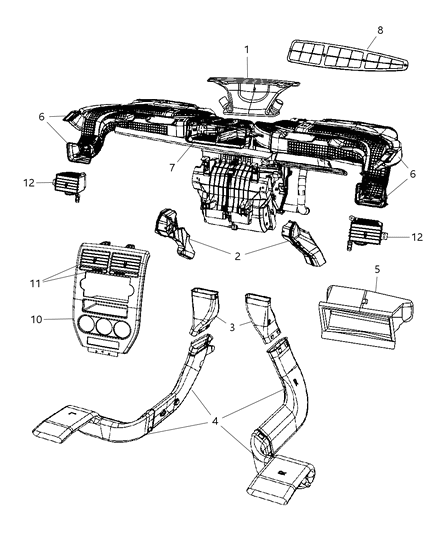 8
1
6
7
6
12
12
2
11
5
10
3
4