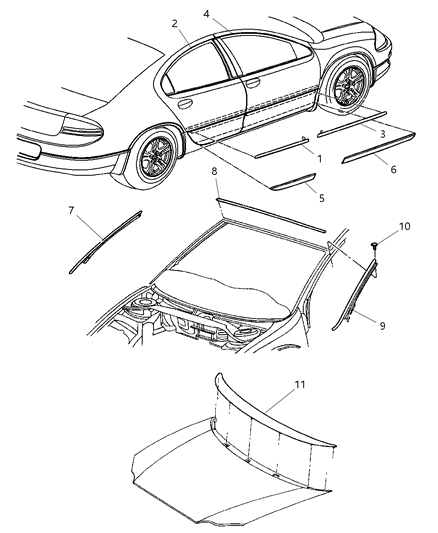 2
4
3
1
6
5
8
7
10
9
11