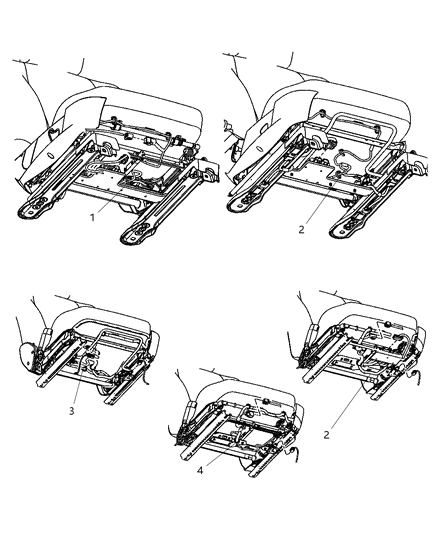 1

2

3

4

2