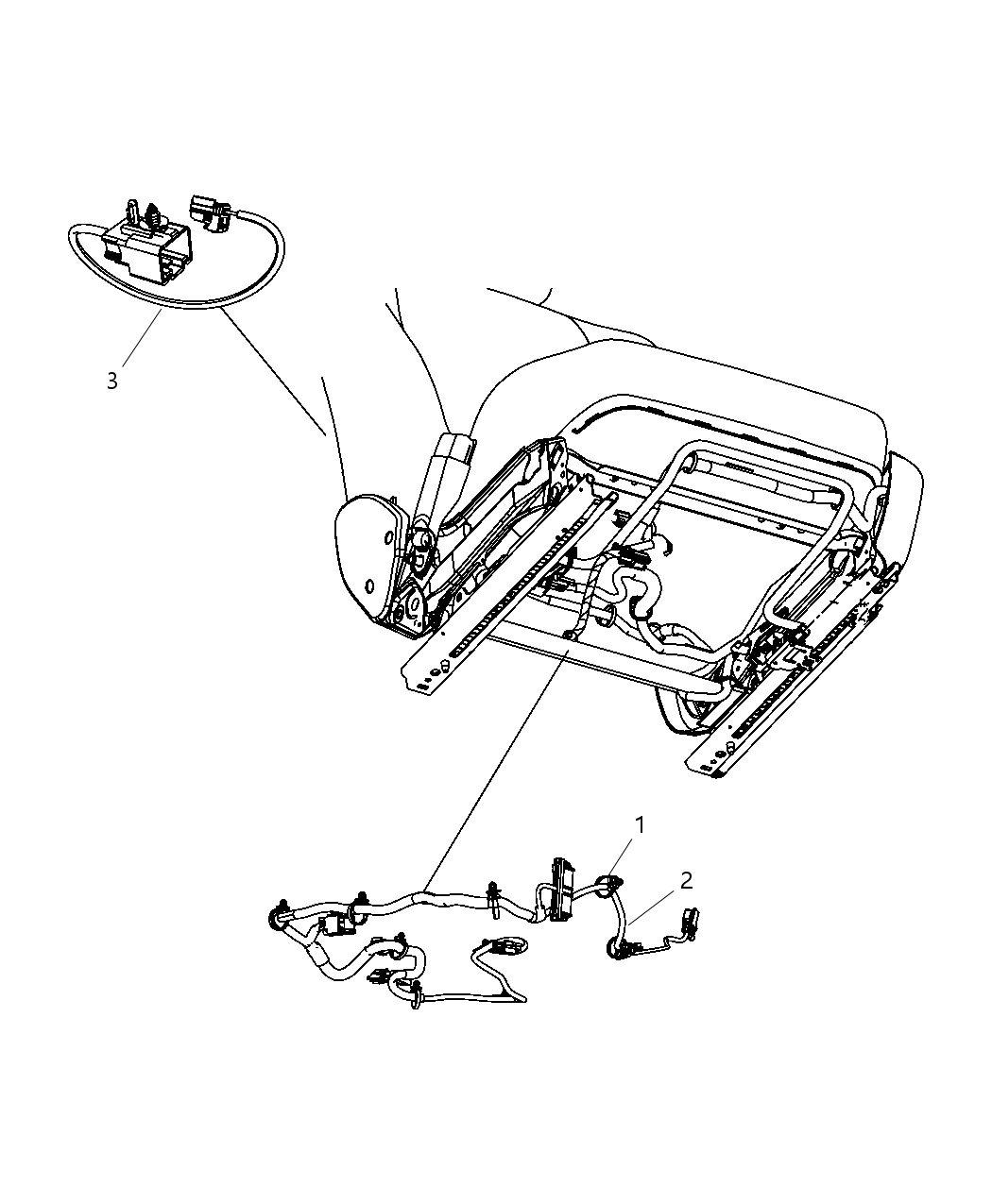 3
1
2