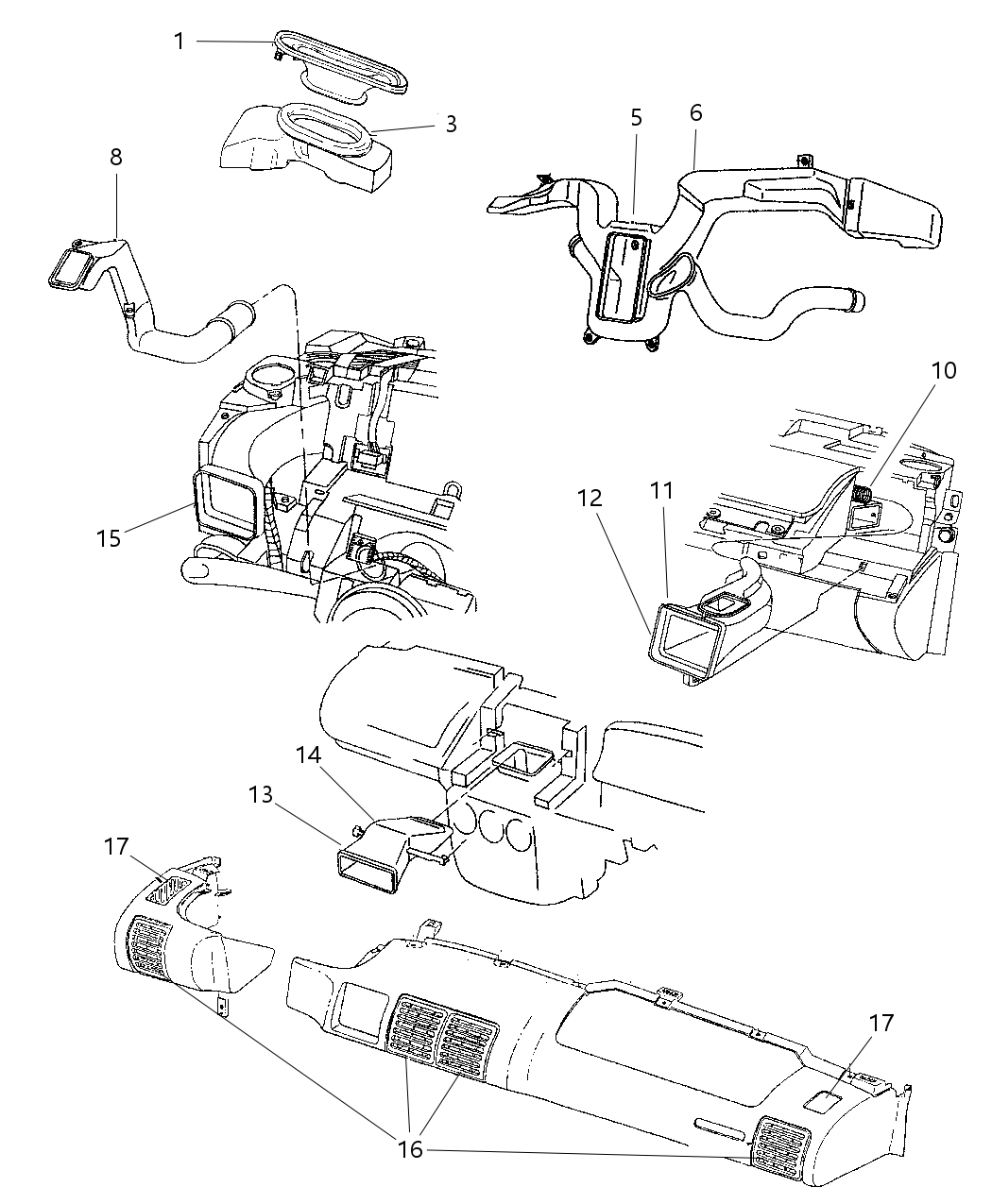 1
3
8
5
6
10
15
12
11
14
13
17
17
16