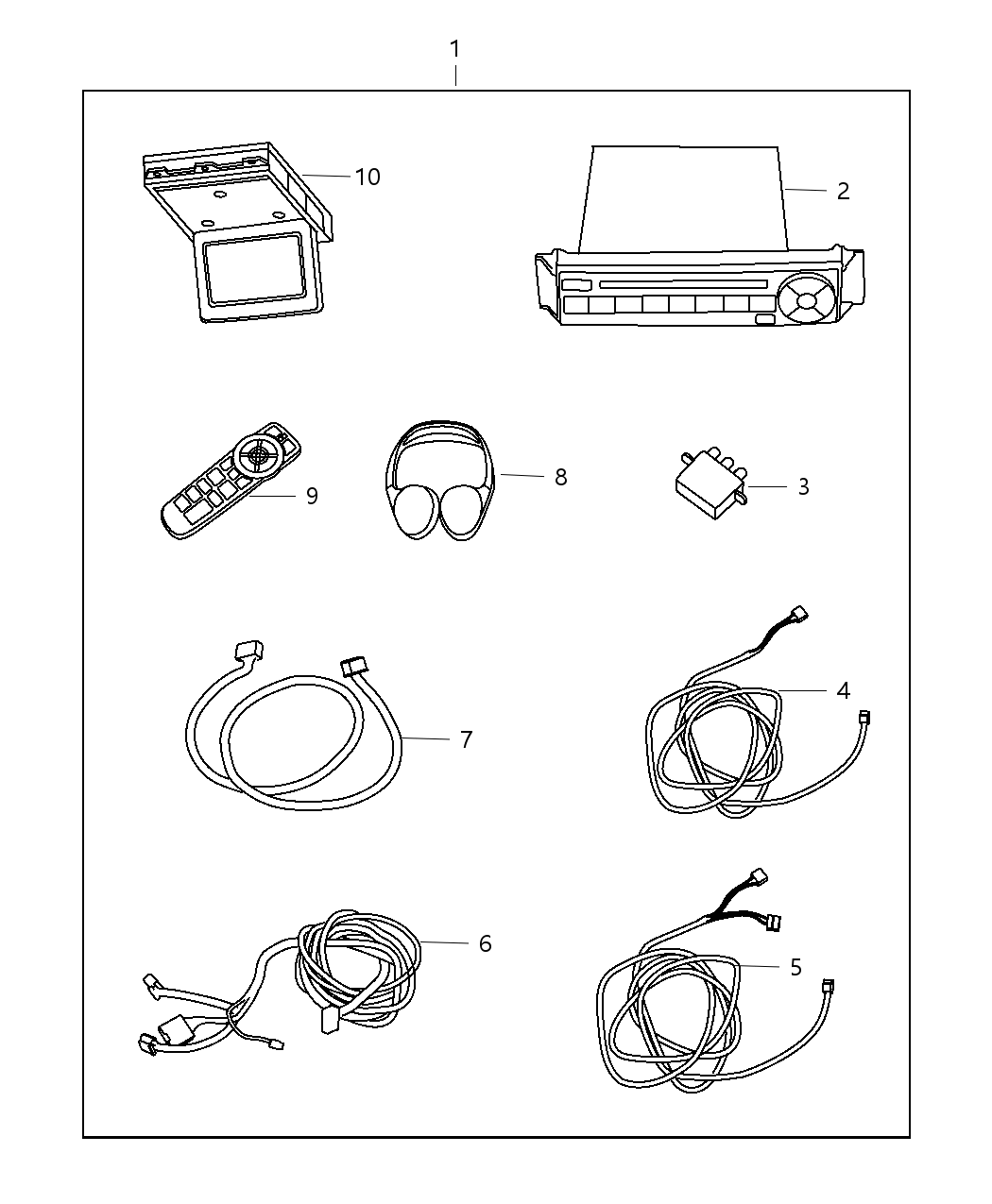 1
10
2
9
8
3
7
4
6
5