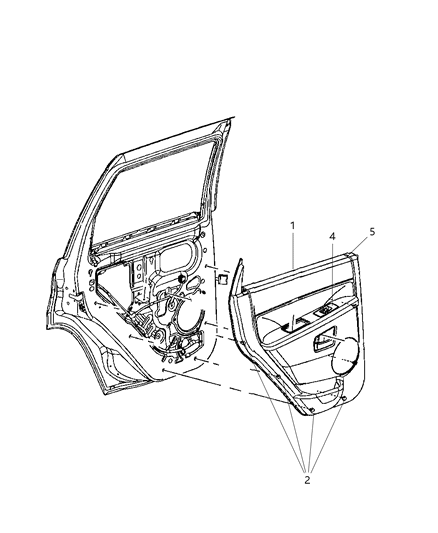 1
4
5
2