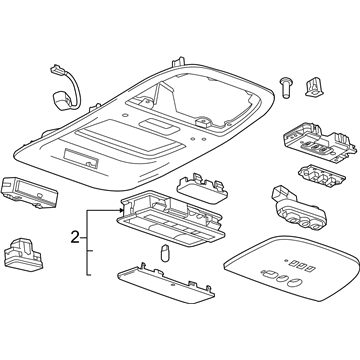 2