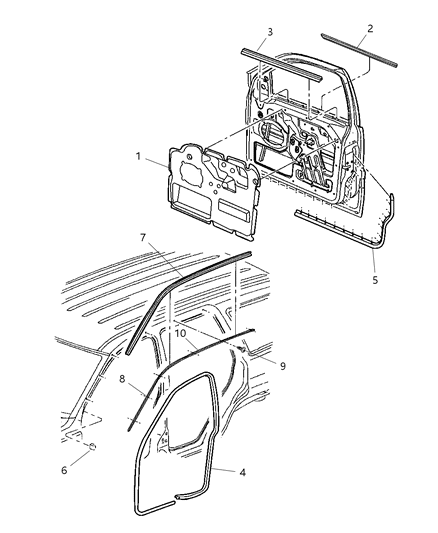 3
2
1
5
7
10
9
8
6
4