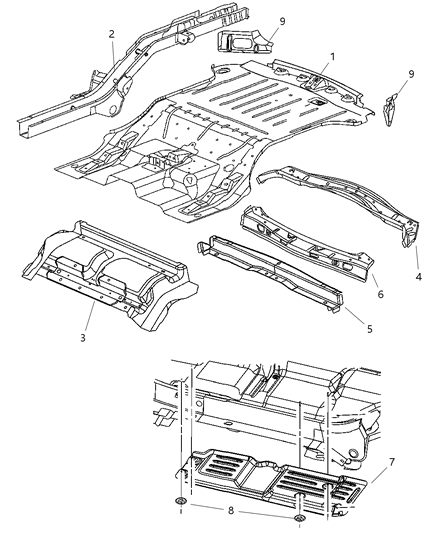 2
9
1
9
4
6
5
3
7
8