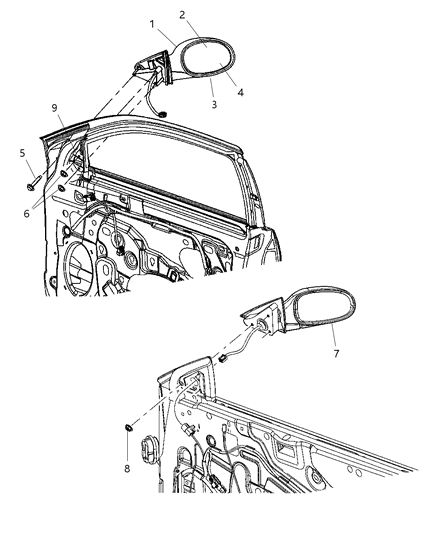 1
2
4
3
9
5
6
7
8