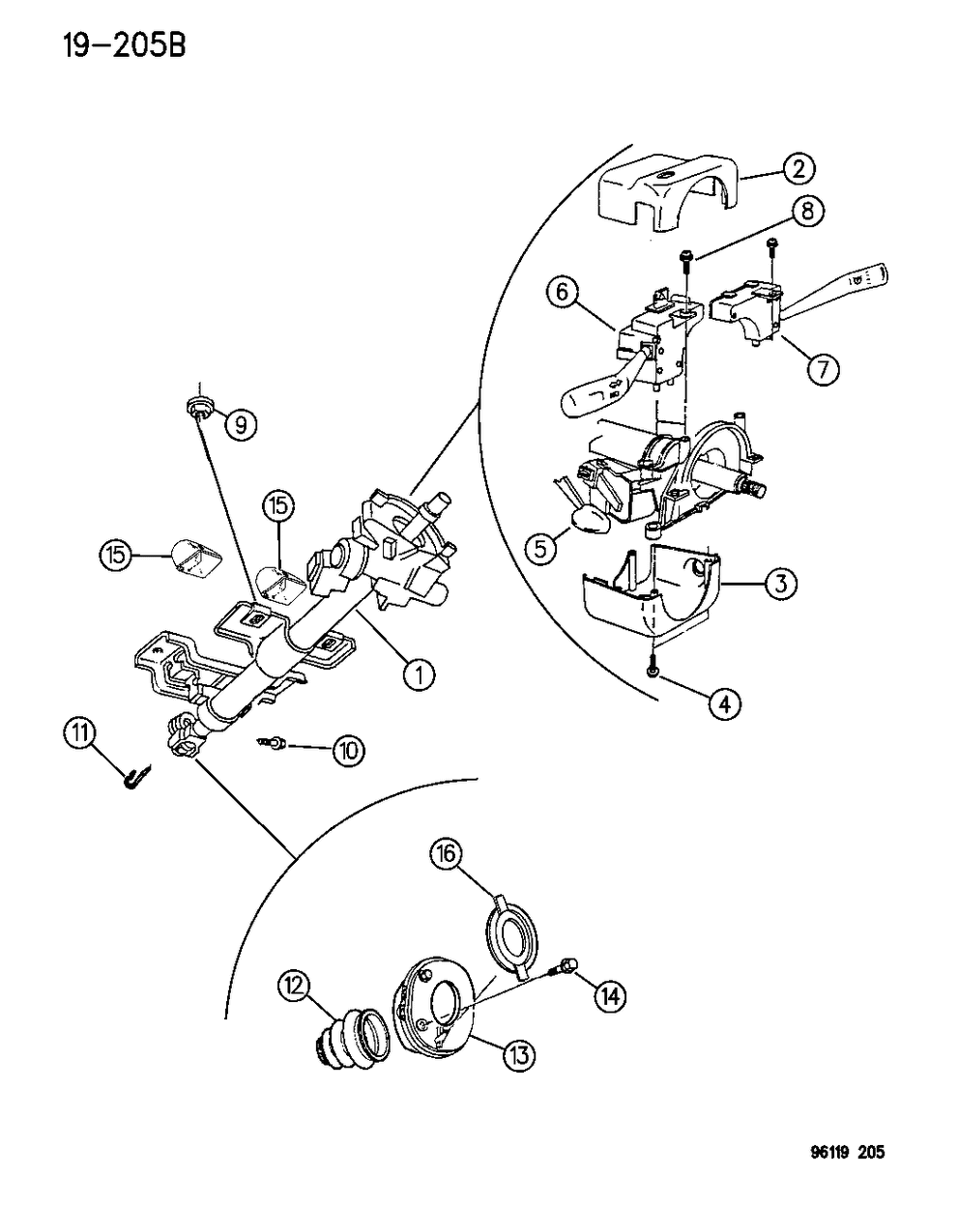 19-205B

2
8
6
7
9
15
15
5
3
1
4
11
10
16
12
14
13

96119 205