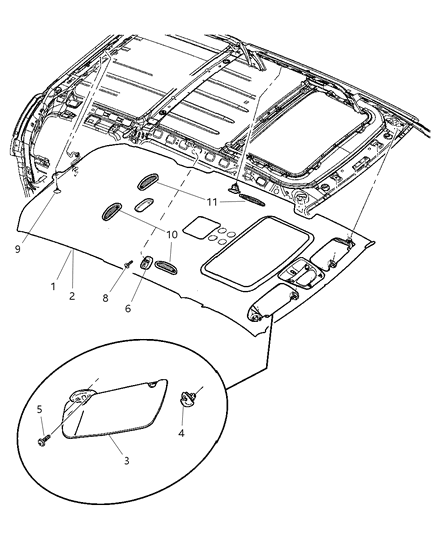 11
10
9
1
2
8
6
5
4
3