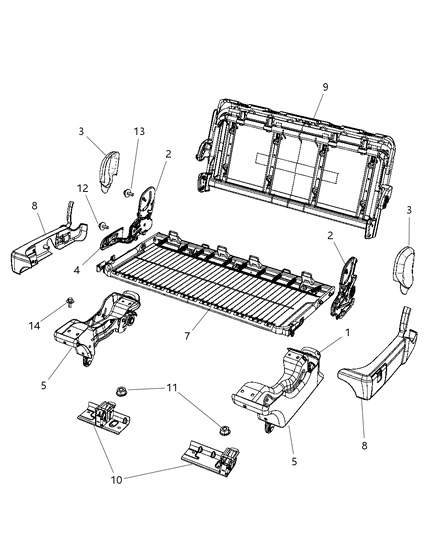 9

3

13

2

12

8

3

4

2

14

7

1

5

11

8

5

10