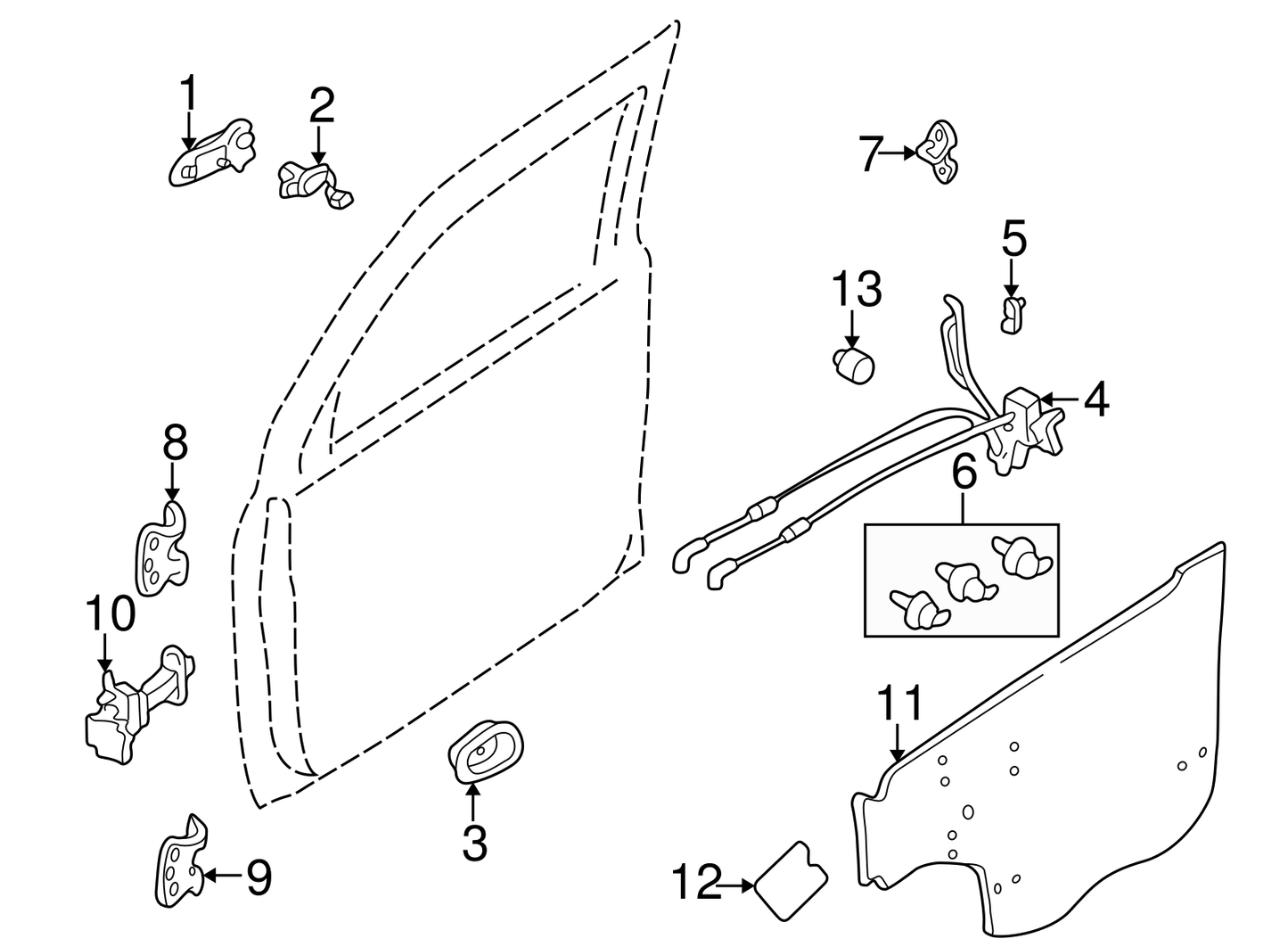 1
2
7
5
13
4
6
8
10
11
3
9
12