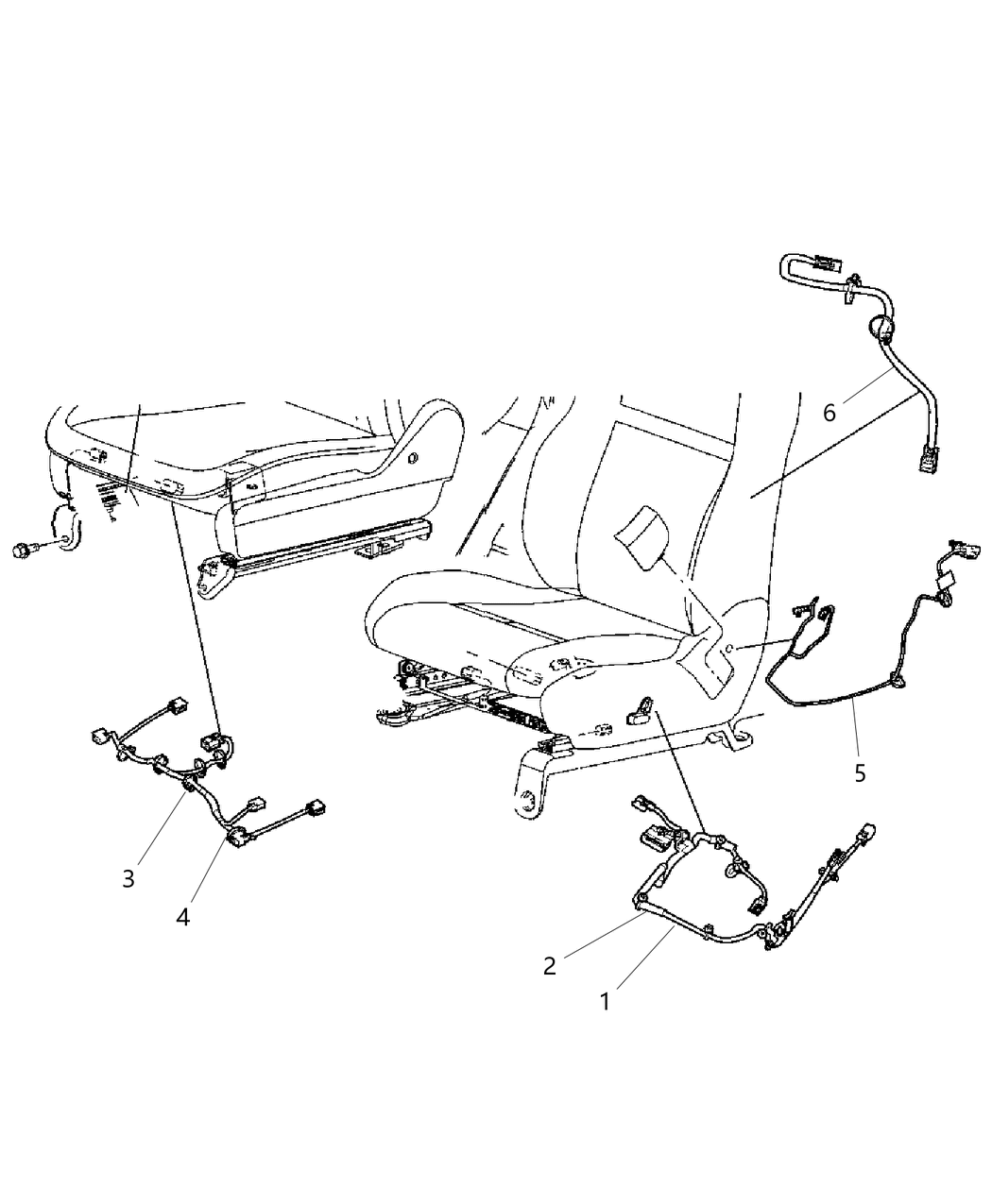 6
5
3
4
2
1