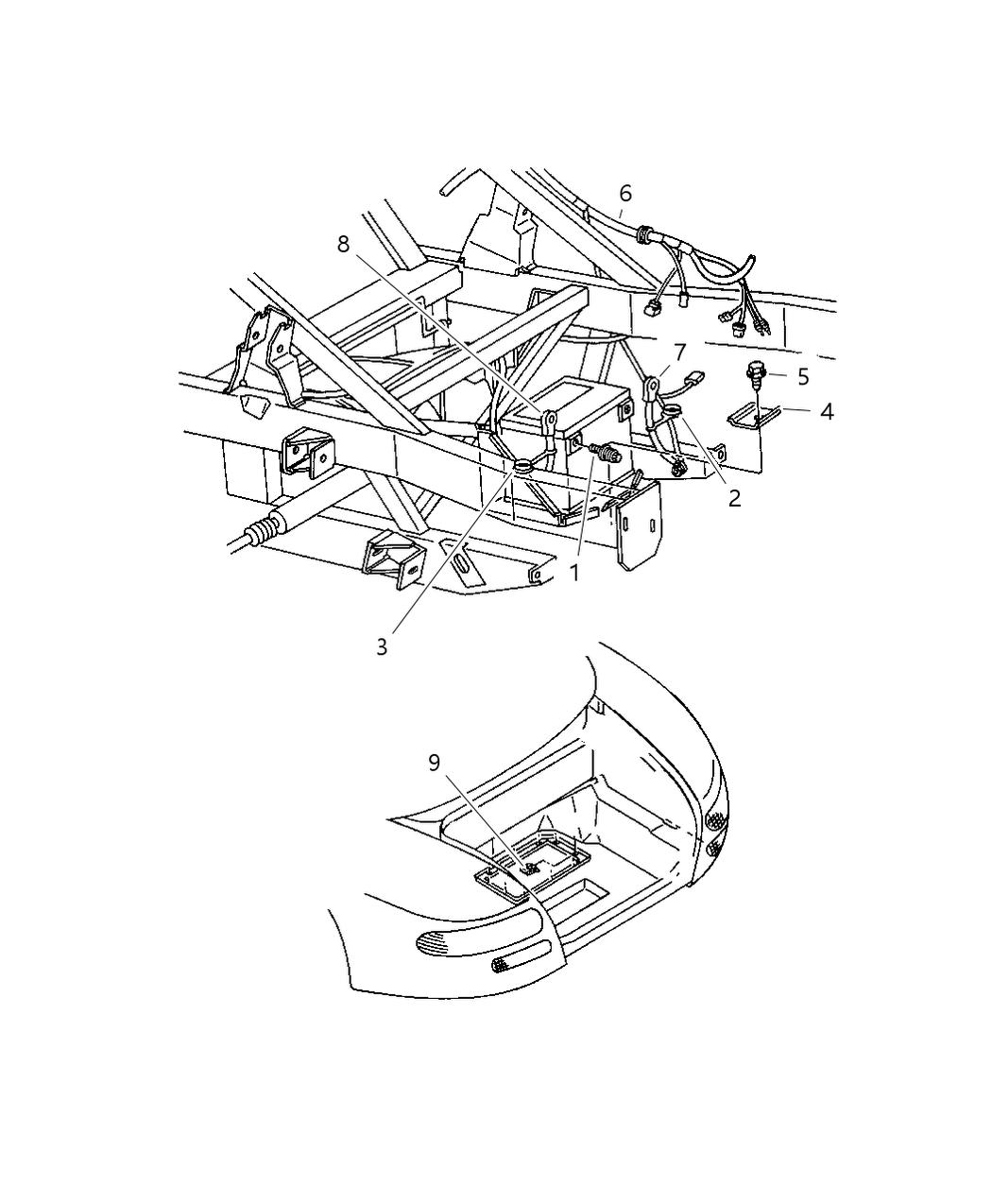 6
8
7
5
4
2
1
3
9