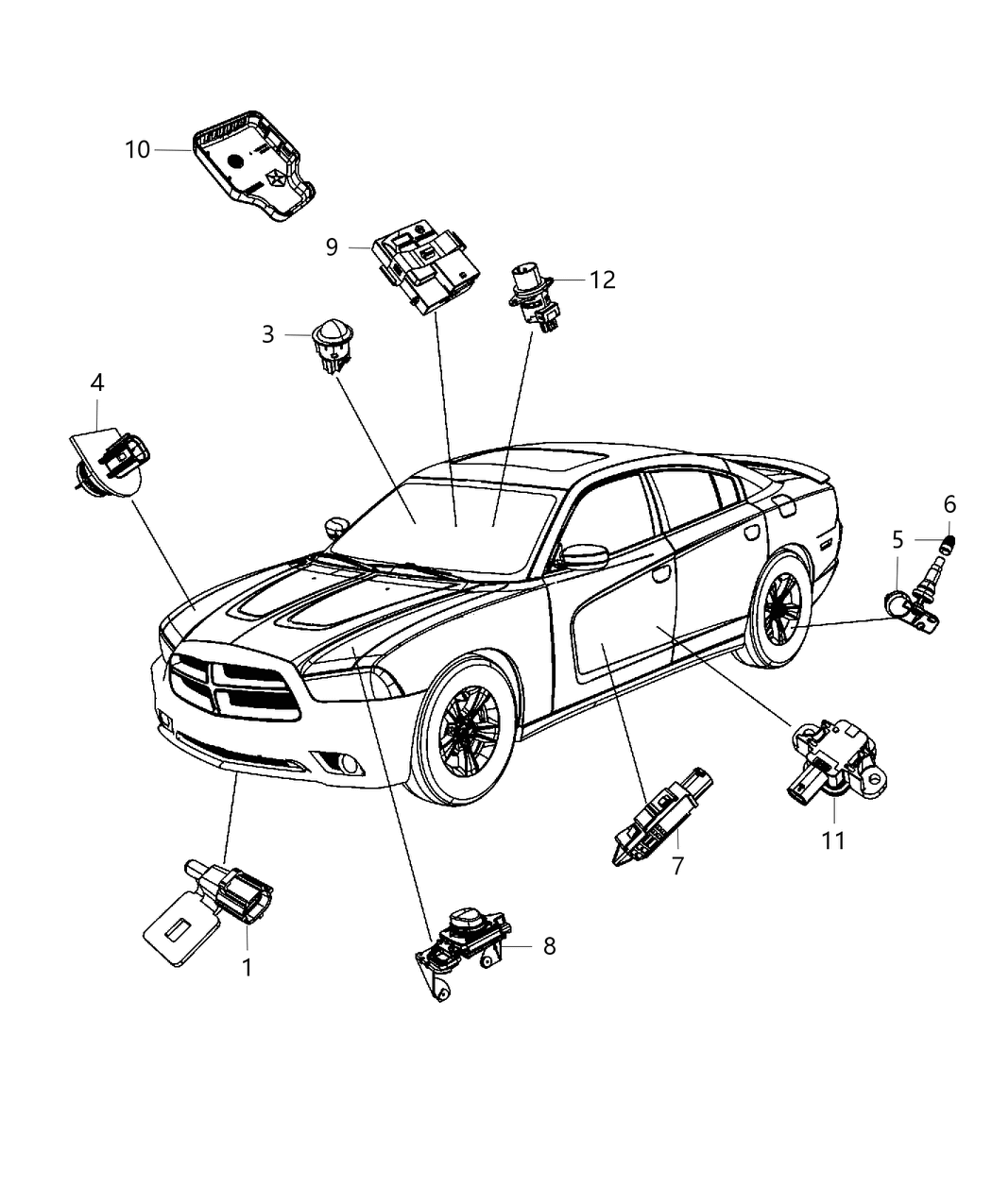 10
9
12
3
4
6
5
11
7
8
1