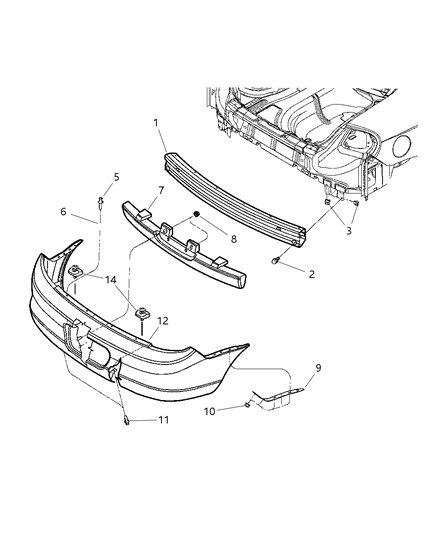 1
5
7
6
8
3
2
14
12
9
10
11