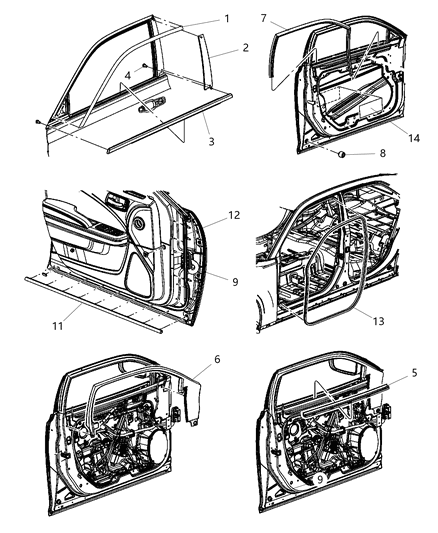 1
2
4
3
7
14
8
12
9
11
13
6
5
9