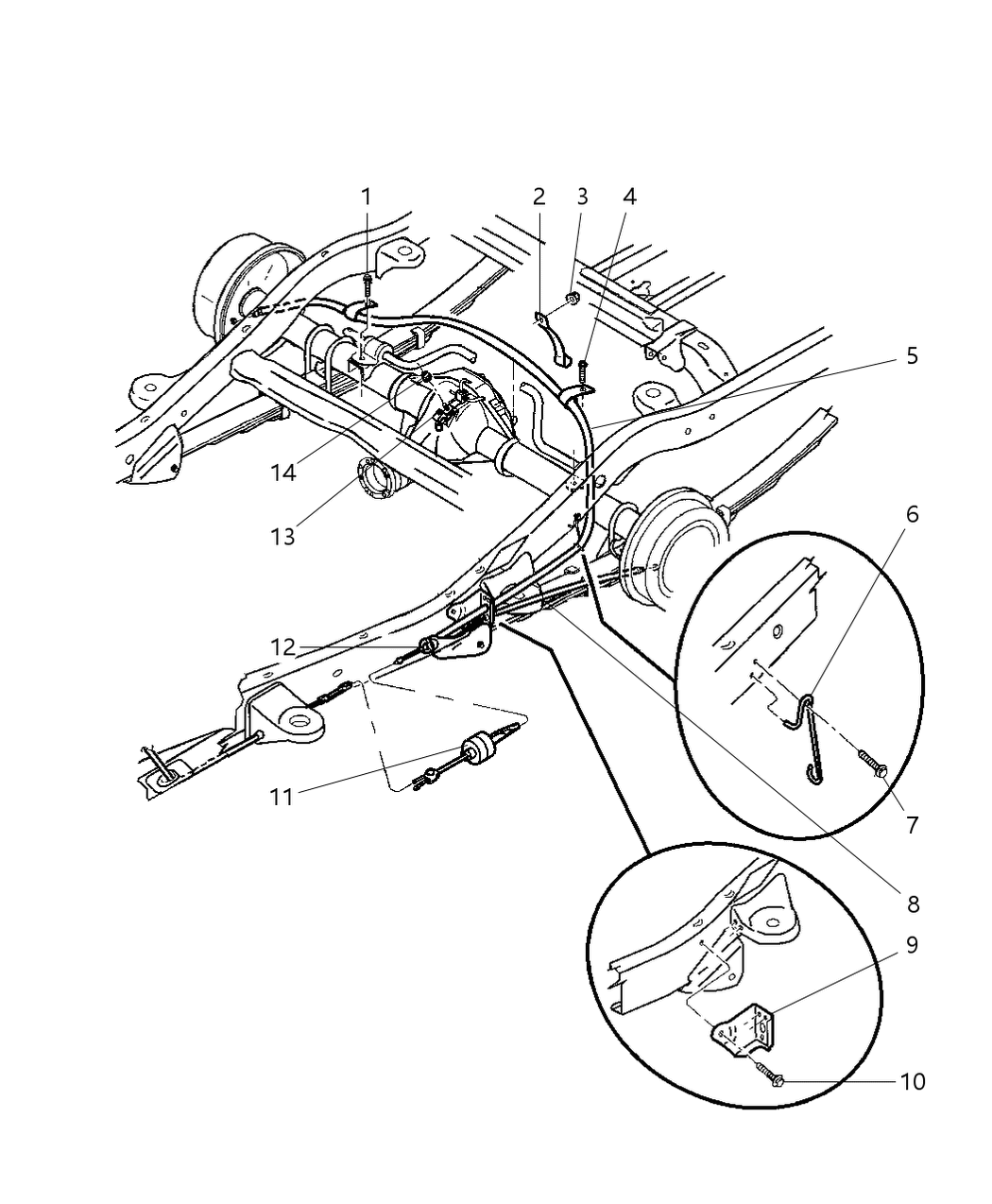 1
2
3
4
5
14
13
6
12
11
7
8
9
10