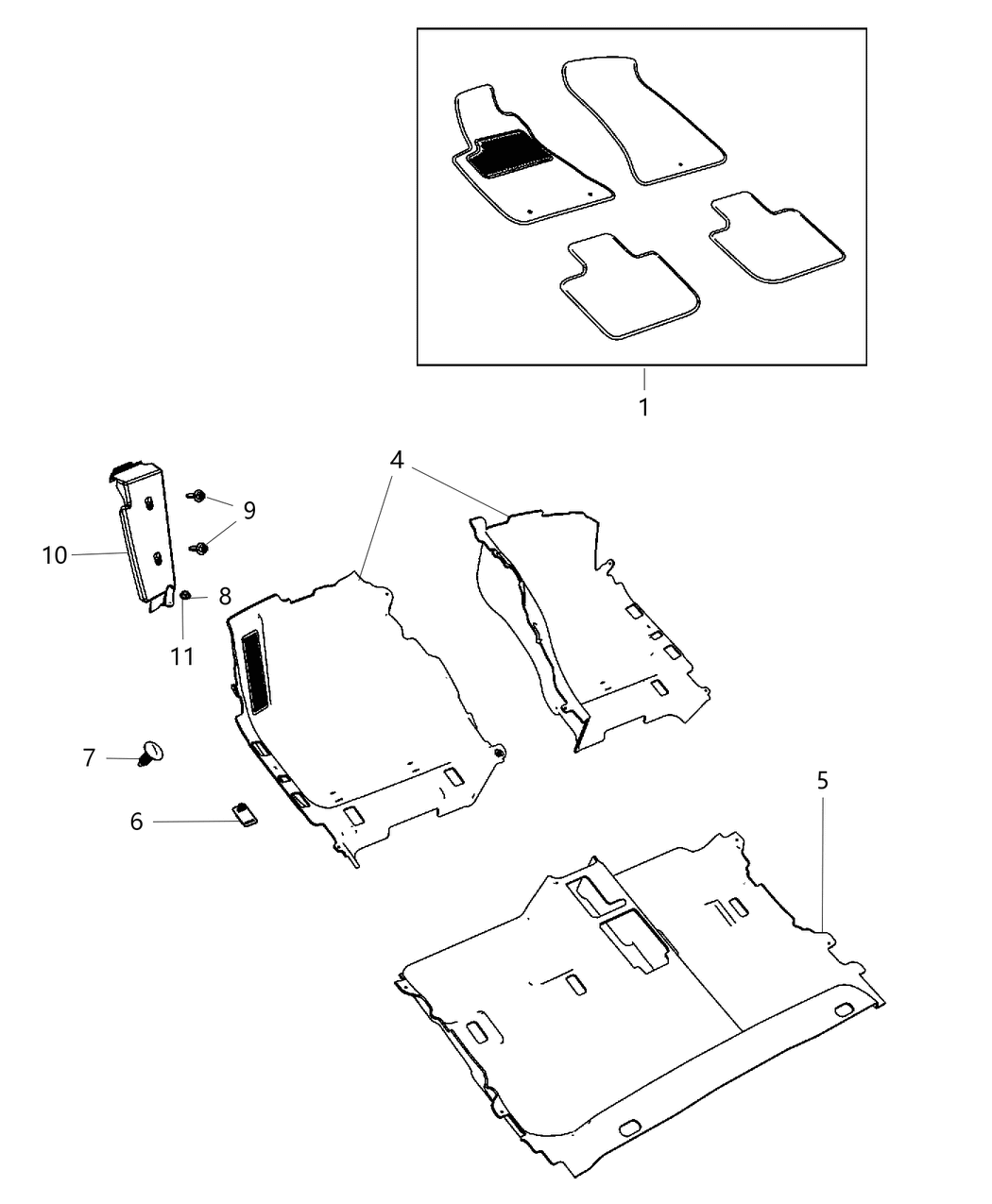 1
4
9
10
8
11
7
6
5