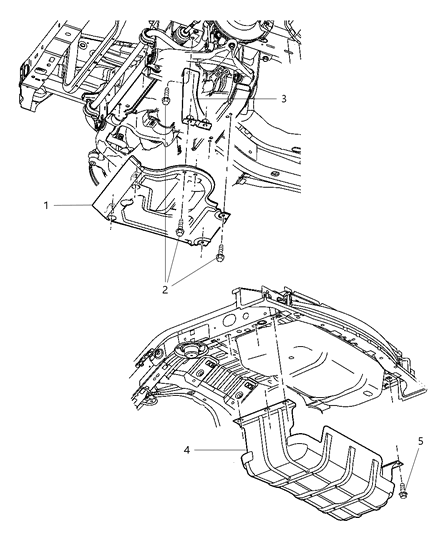 3
1
2
4
5