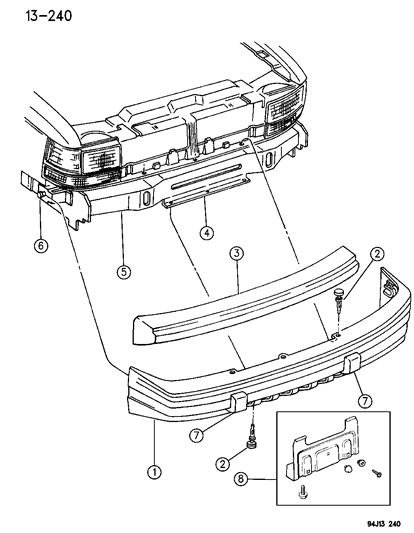 13-240

6

5

4

3

2

7

7

2

1

8

94J13 240