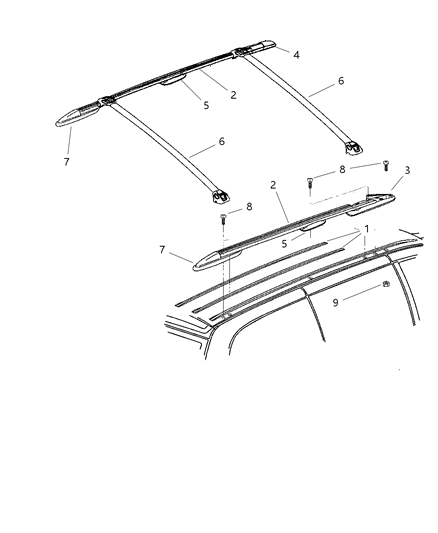 4
6
2
5
7
6
8
3
2
8
1
5
7
9