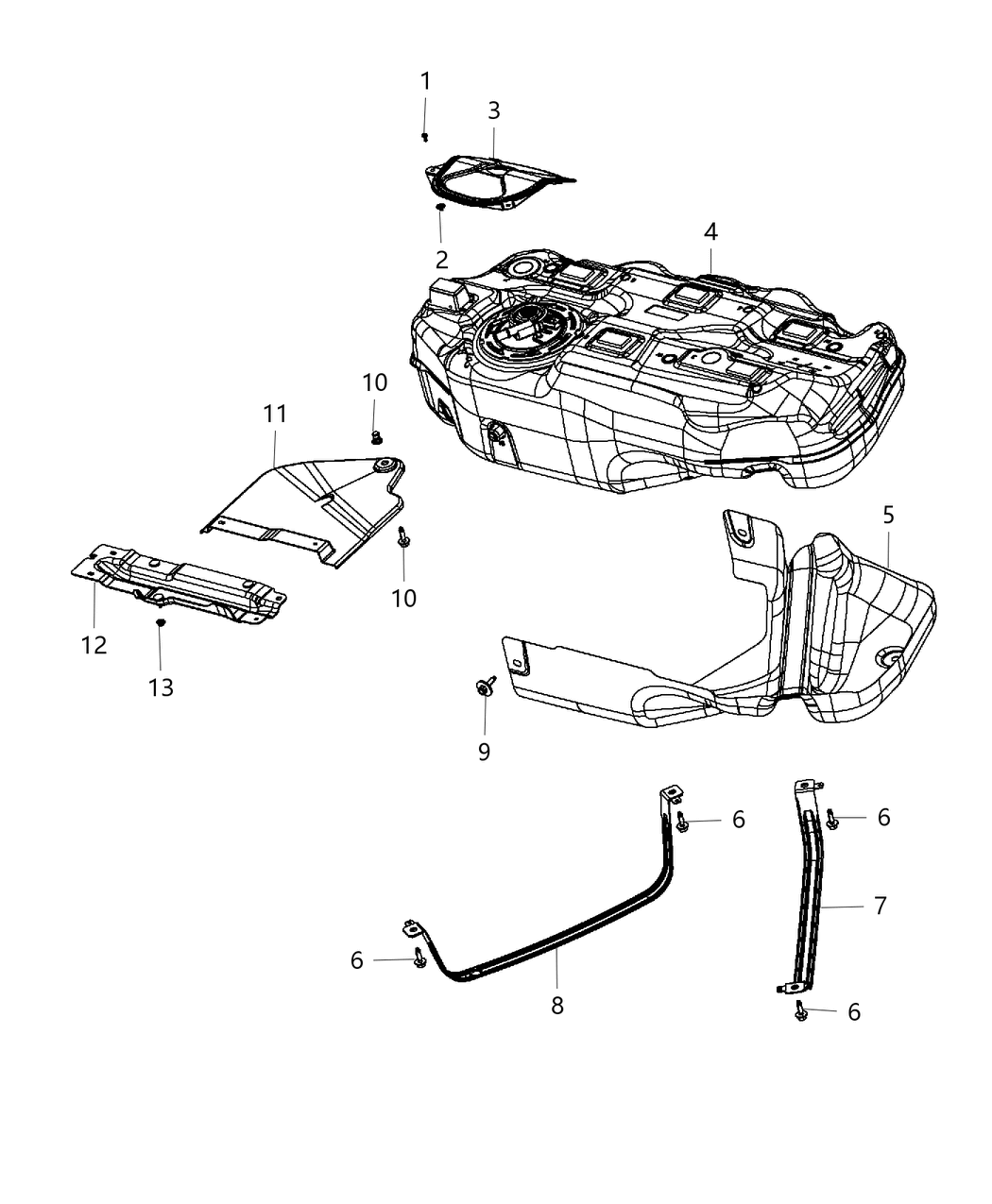 1
3
2
4
10
11
10
5
12
13
9
6
6
7
6
8
6