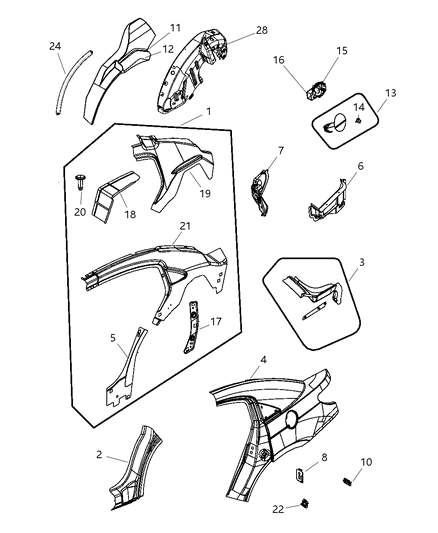 24
11
12
28
16
15
13
14
1
7
6
20
18
19
21
3
17
5
4
2
8
10
22