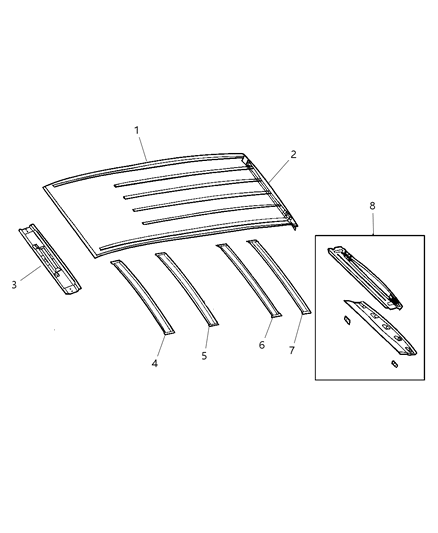 1
2
8
3
4
5
6
7