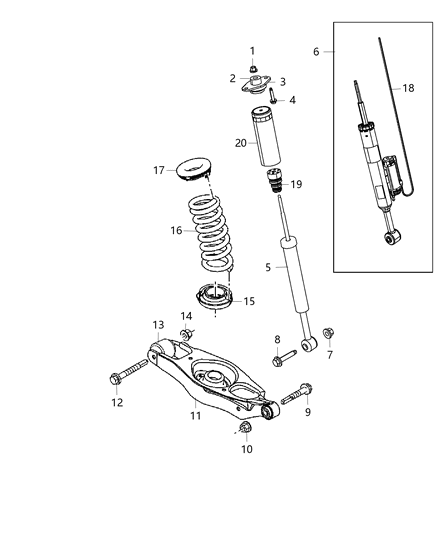 1
2
3
4
6
18
20
17
19
16
5
15
14
13
8
7
12
11
9
10