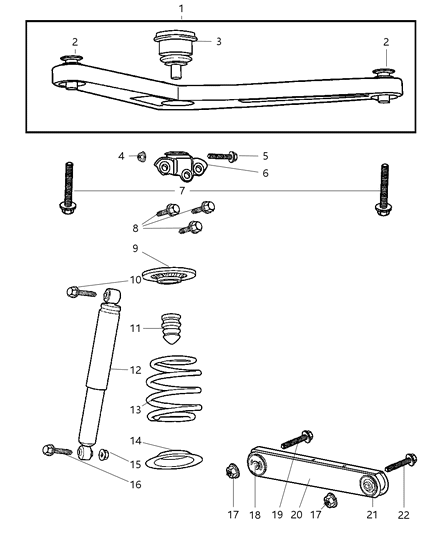 1
2
3
2
4
5
6
7
8
9
10
11
12
13
14
15
16
17
18
19
20
17
21
22