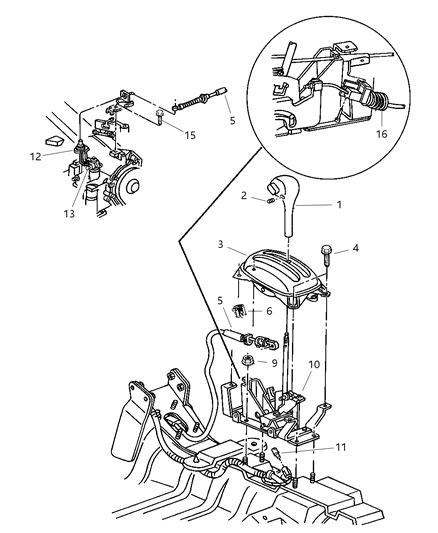 5
15
12
13
16
2
1
3
4
5
6
9
10
11