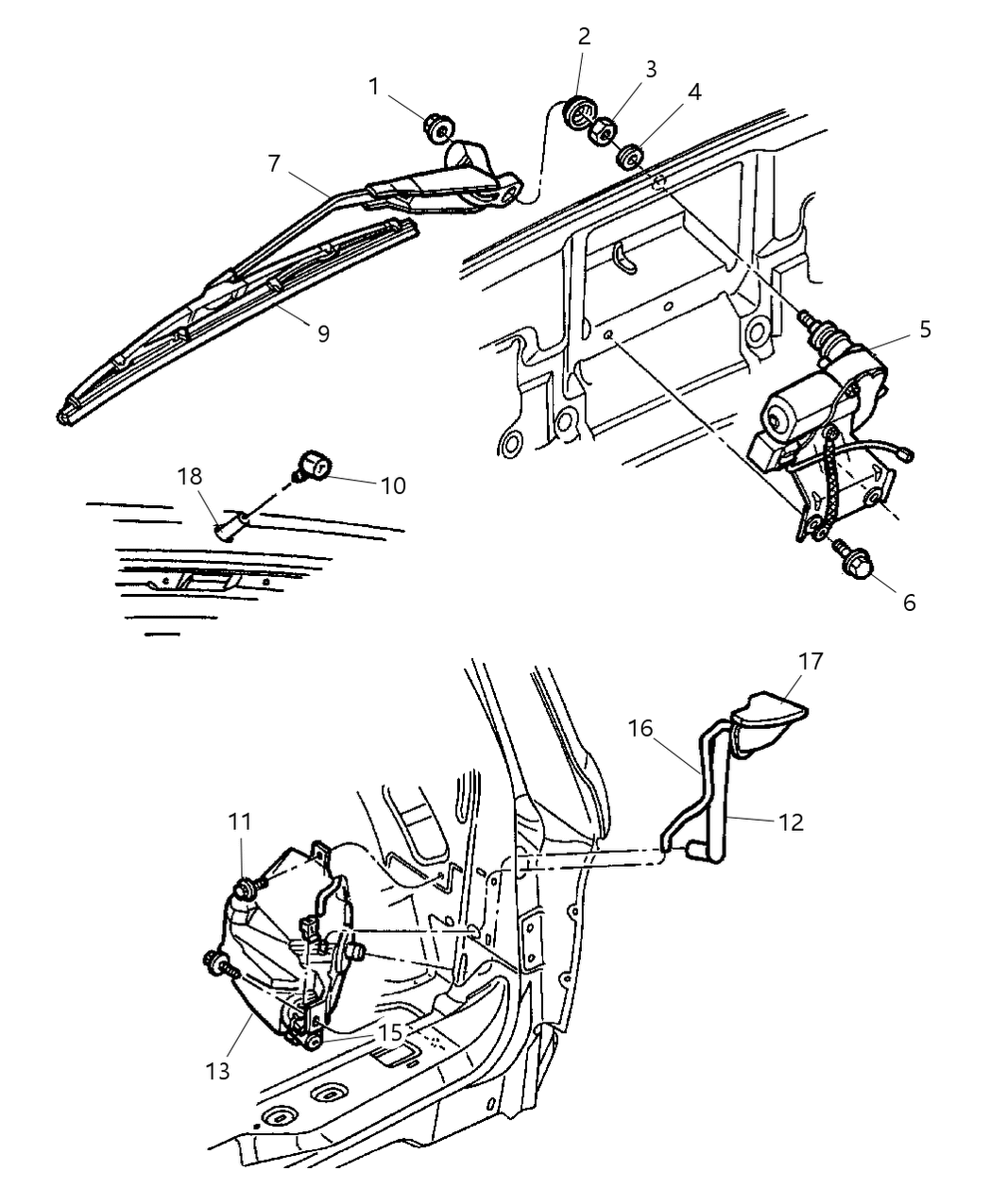 1
2
3
4
7
9
5
18
10
6
17
16
12
11
15
13