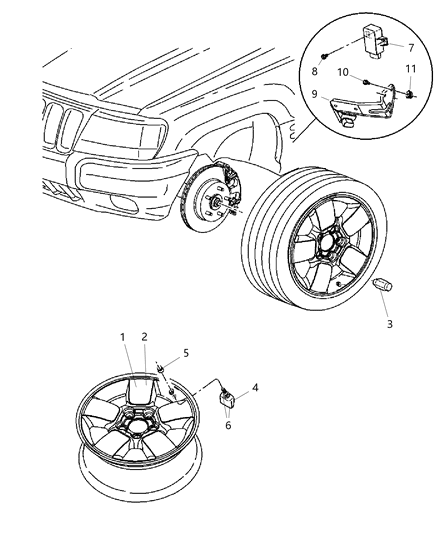 7
8
10
11
9
3
1
2
5
4
6