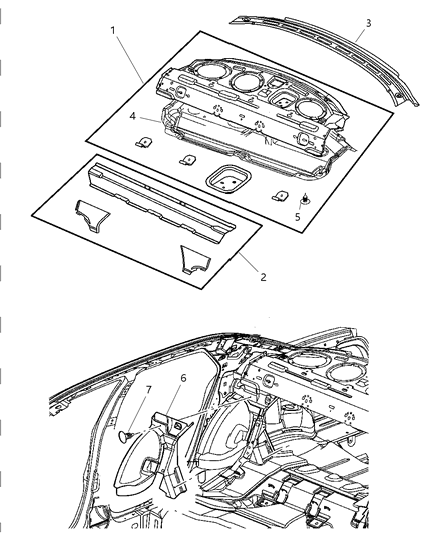 1
3
4
5
2
7
6