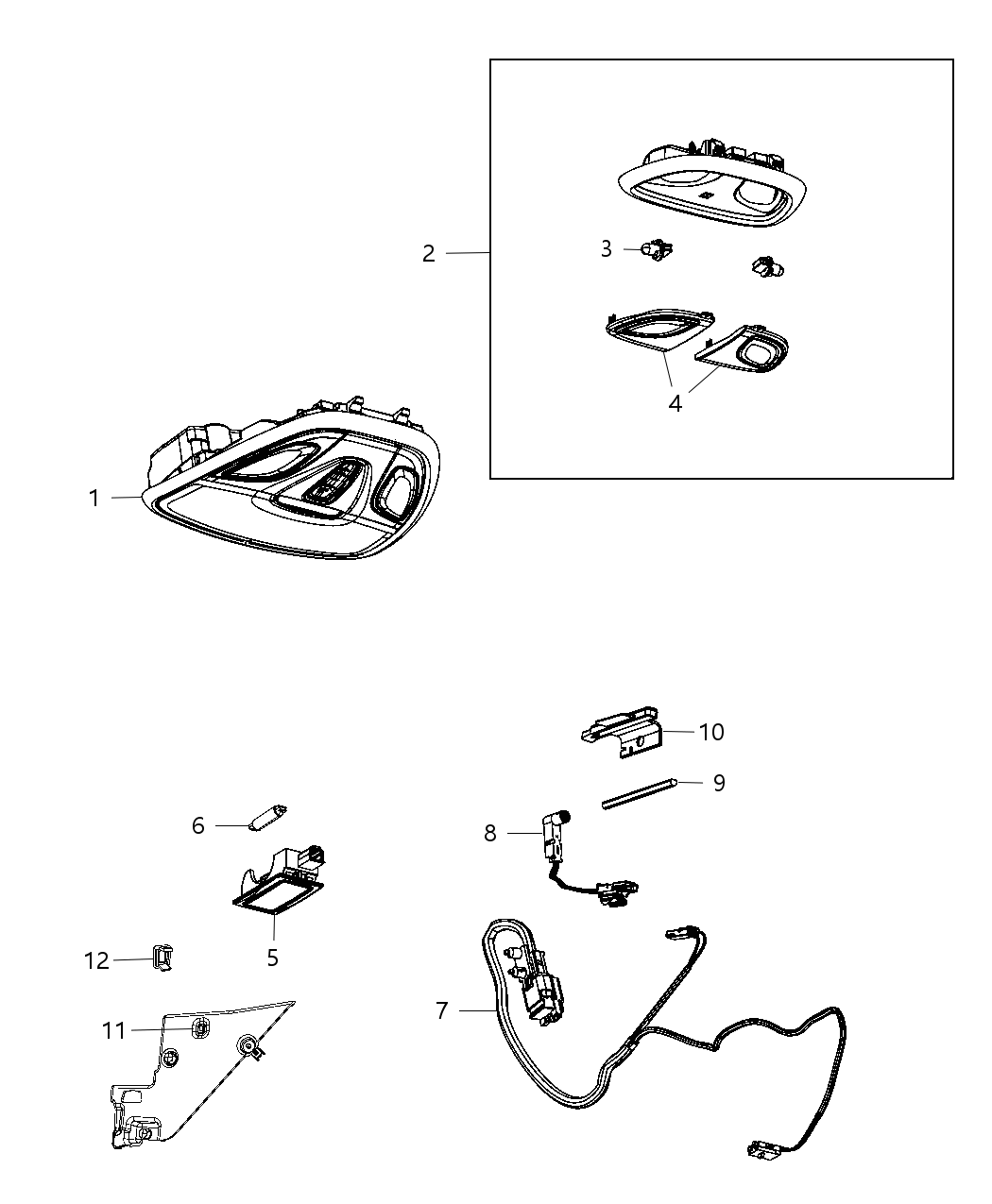 2
3
4
1
10
9
6
8
5
12
7
11