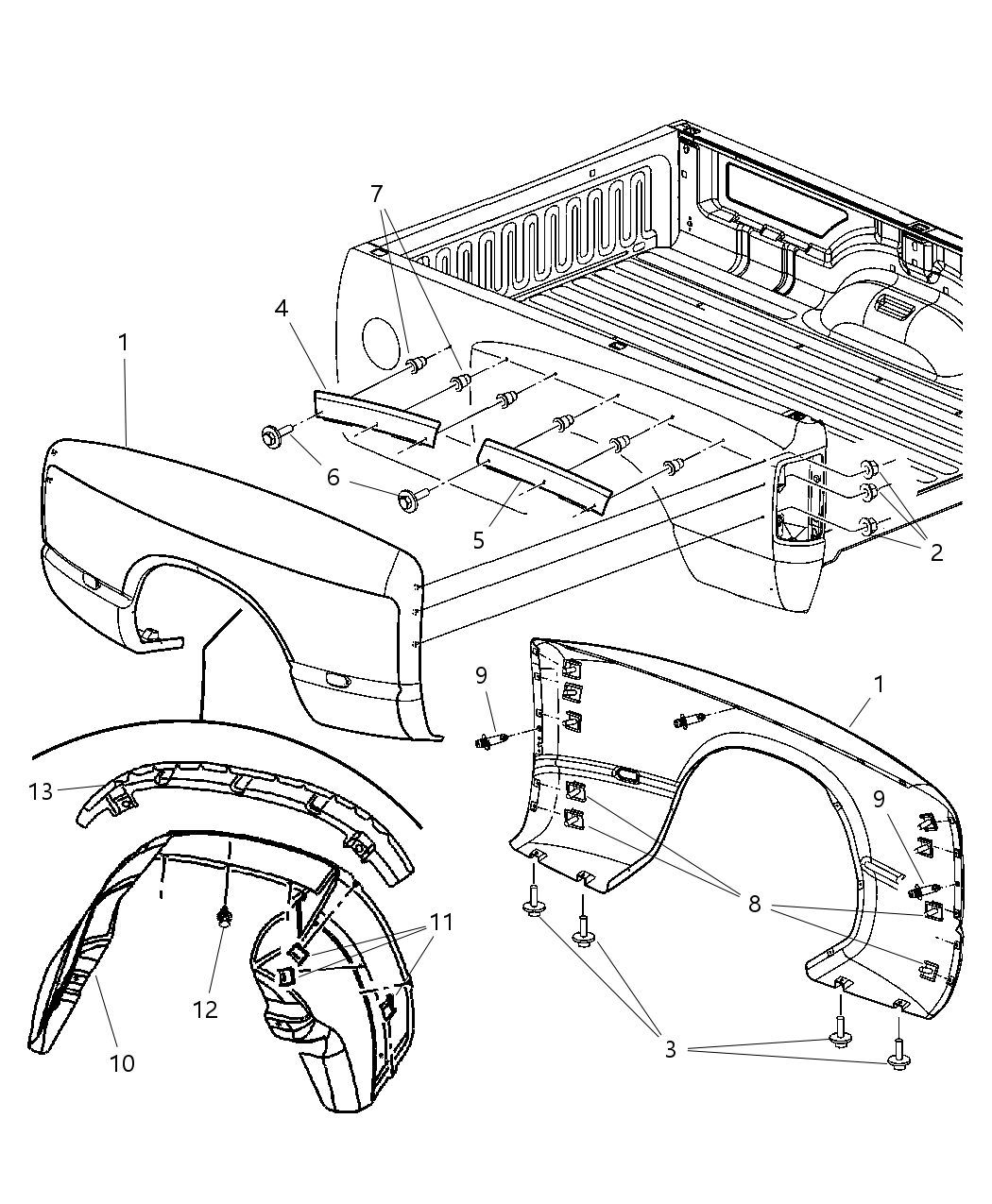 7
4
1
6
5
2
9
1
13
9
8
11
12
10
3