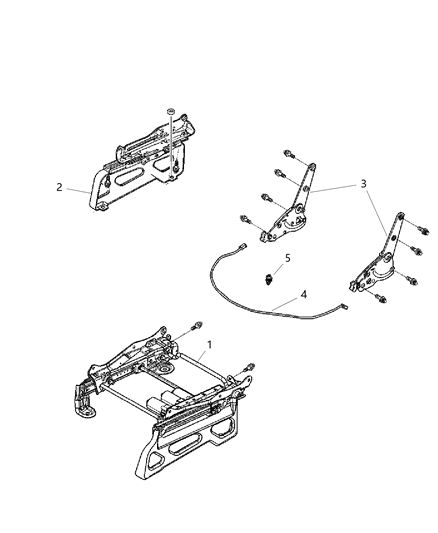 2
3
5
4
1