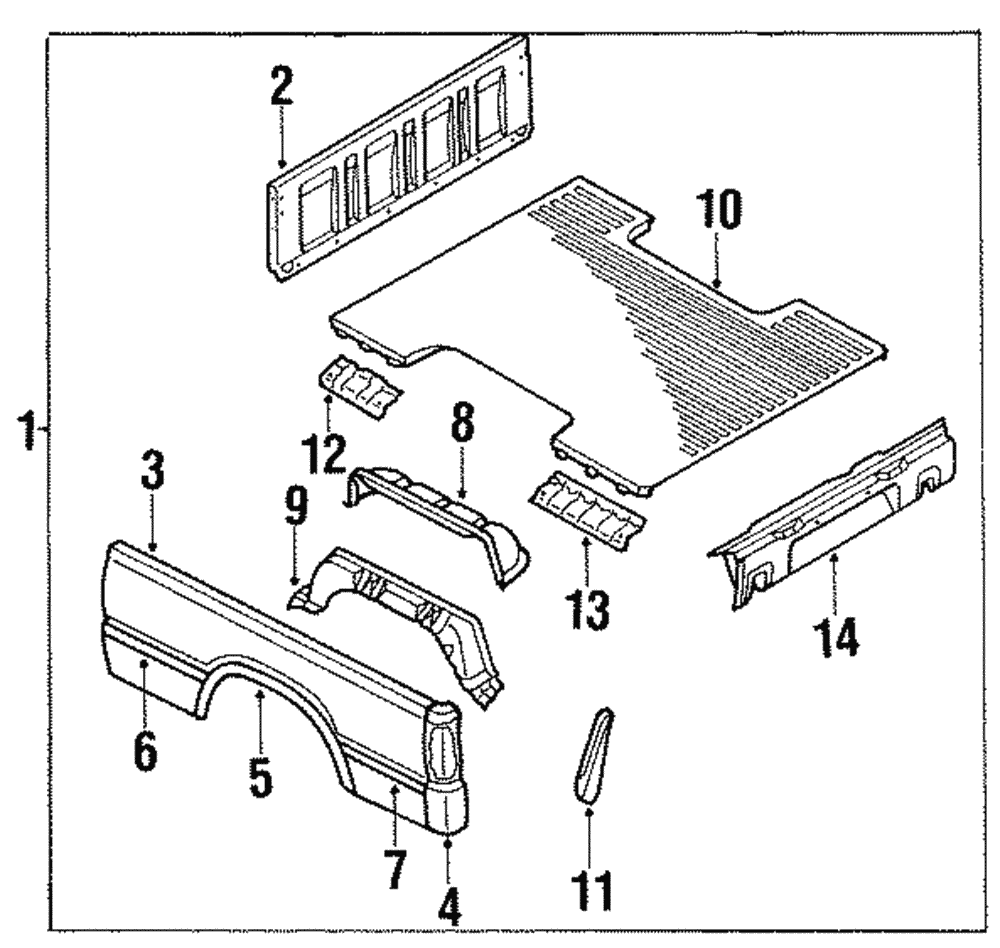 2
10
1
12
8
3
9
13
14
6
5
7
4
11