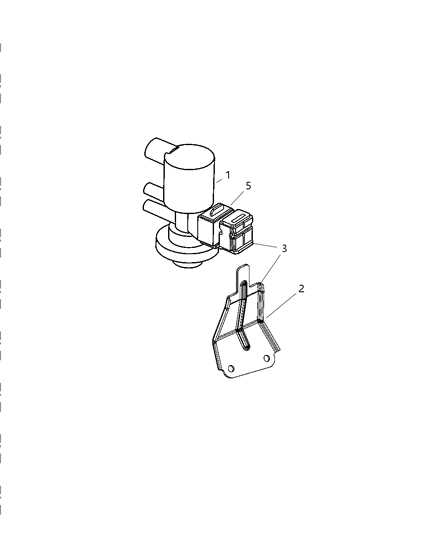 1
5
3
2