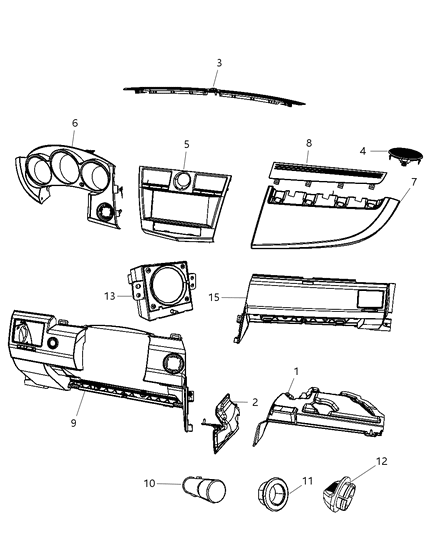 3
6
5
8
4
7
13
15
1
2
9
10
11
12