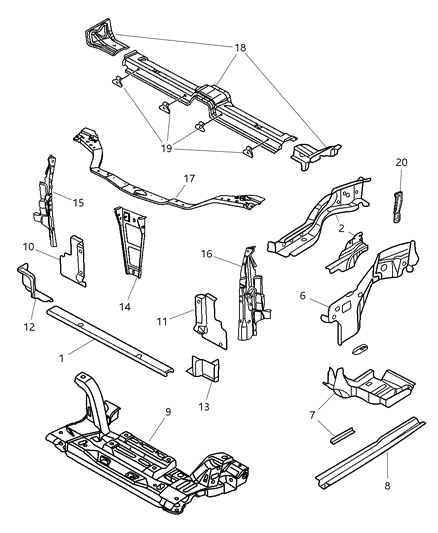 18

19

20

17

15

2

10

16

14

6

12

11

1

13

9

7

8