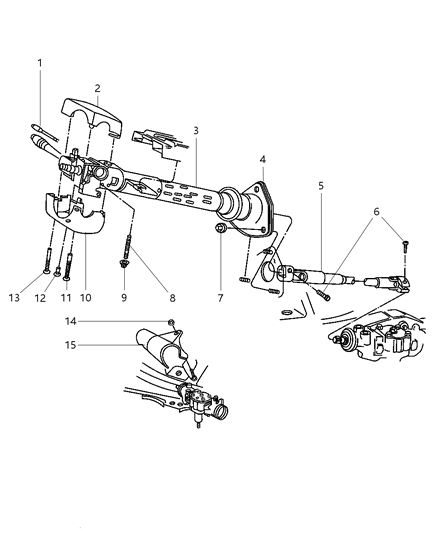 1
2
3
4
5
6
13 12 11 10 9 8 7
14
15