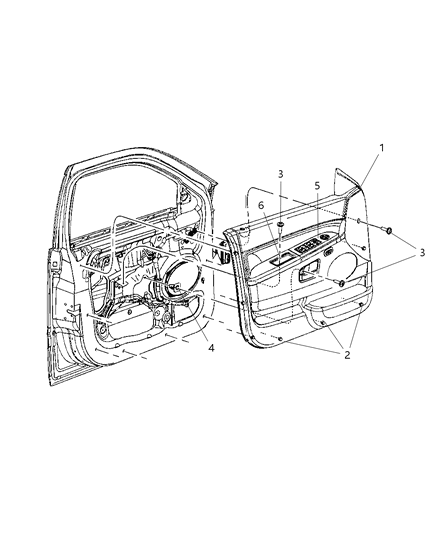 1
3
5
6
3
4
2