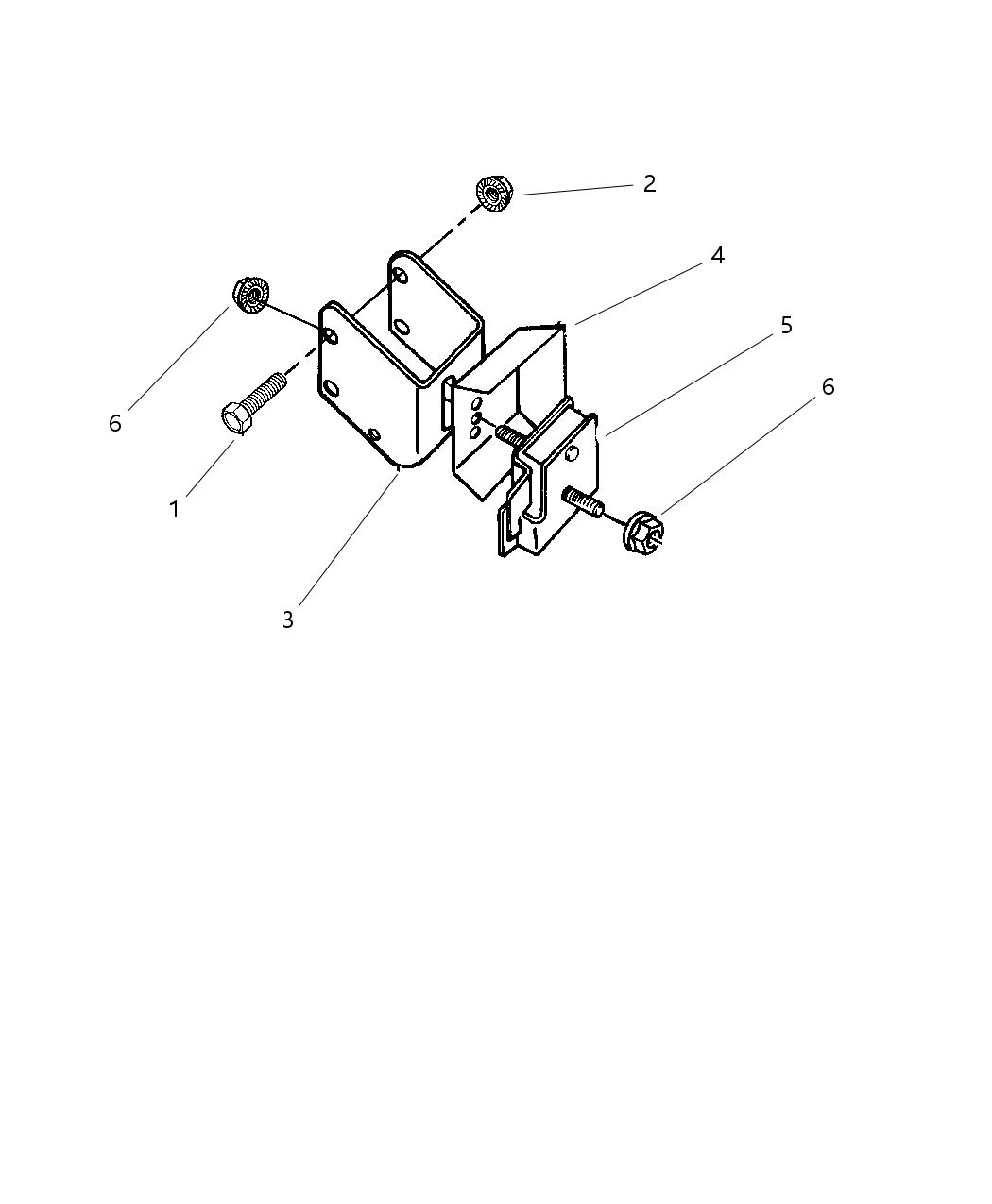 2
4
5
6
6
1
3