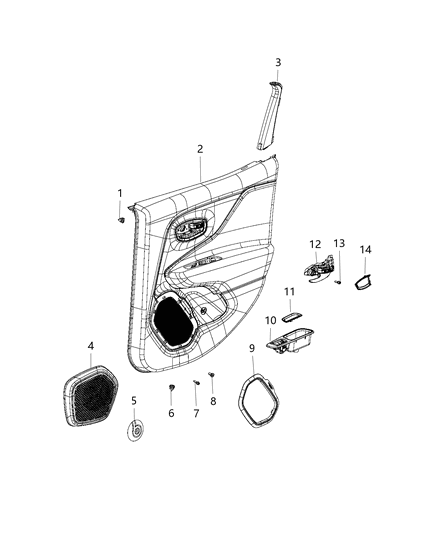 3
2
1
12
13
14
11
10
4
9
5
6
7
8