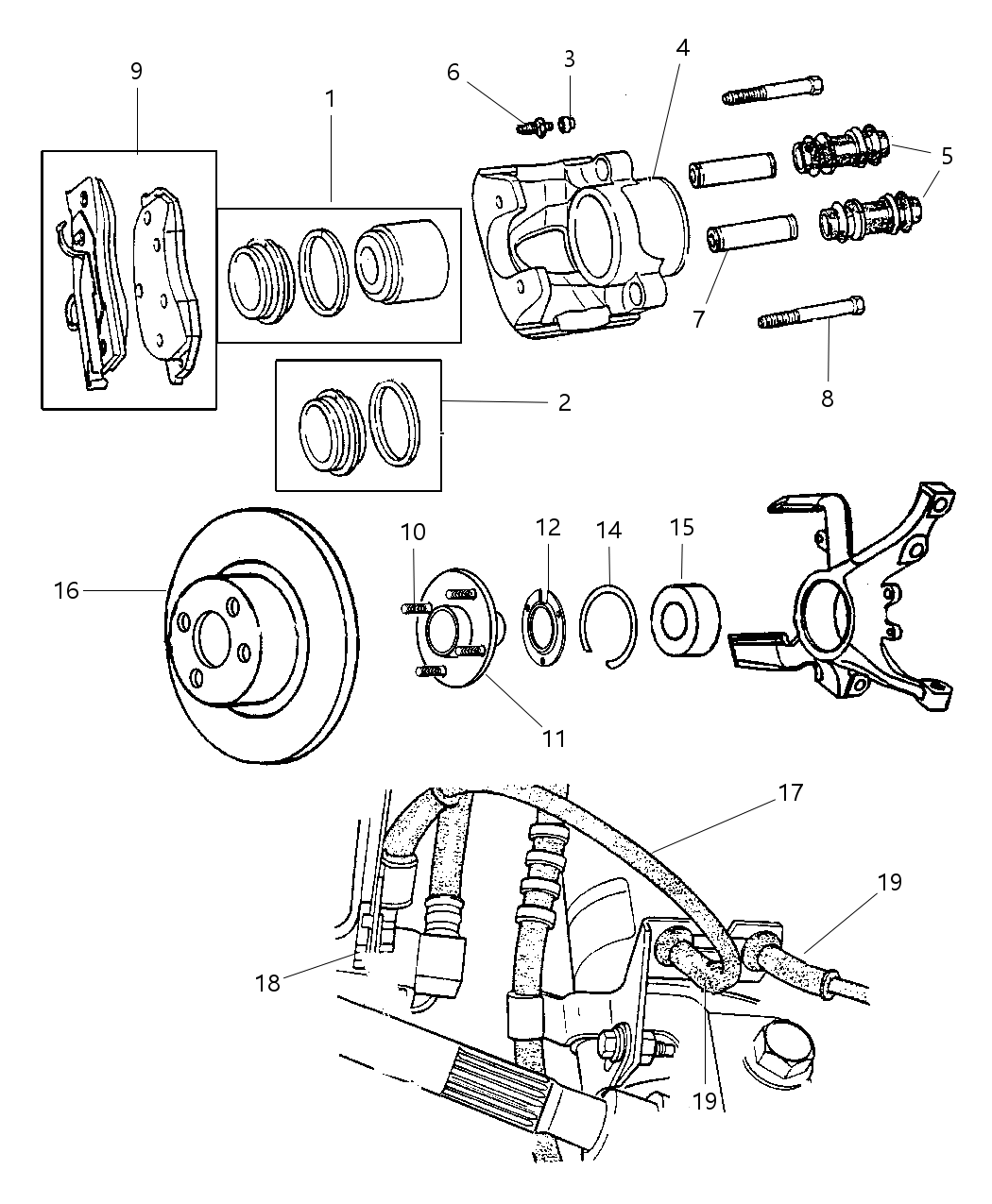 9
1
6
3
4
5
5
7
8
2
10
12
14
15
16
11
17
19
18
19