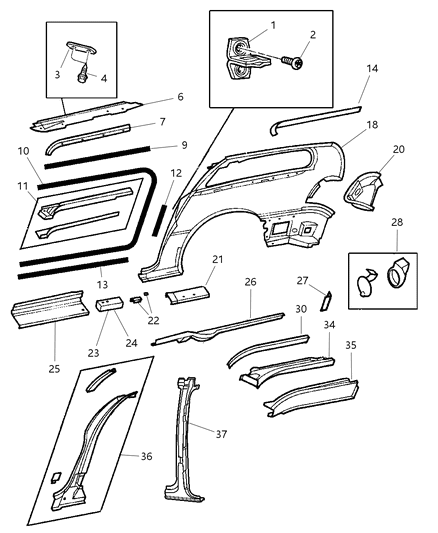 1
2
3
4
6
7
9
10
11
12
13
14
18
20
21
22
23
24
25
26
27
28
30
34
35
36
37