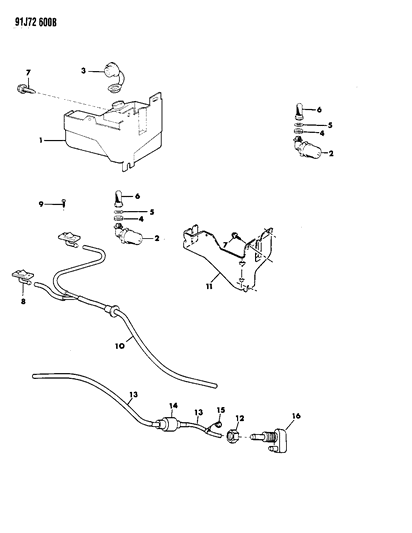 91J72 600B

7
3
1
6
5
4
2
9
6
5
4
2
7
11
8
10
13
14
13
15
12
16